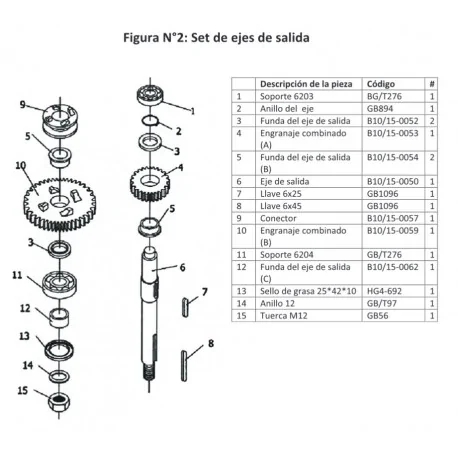 Figura N°2: Set de ejes de salida

9
5
10
3
11
12
13
14
15
1
2
3
4
5
6
7
8

| | Descripción de la pieza | Código | # |
|---|---|---|---|
| 1 | Soporte 6203 | BG/T276 | 1 |
| 2 | Anillo del eje | GB894 | 1 |
| 3 | Funda del eje de salida | B10/15-0052 | 2 |
| 4 | Engranaje combinado (A) | B10/15-0053 | 1 |
| 5 | Funda del eje de salida (B) | B10/15-0054 | 2 |
| 6 | Eje de salida | B10/15-0050 | 1 |
| 7 | Llave 6x25 | GB1096 | 1 |
| 8 | Llave 6x45 | GB1096 | 1 |
| 9 | Conector | B10/15-0057 | 1 |
| 10 | Engranaje combinado (B) | B10/15-0059 | 1 |
| 11 | Soporte 6204 | GB/T276 | 1 |
| 12 | Funda del eje de salida (C) | B10/15-0062 | 1 |
| 13 | Sello de grasa 25*42*10 | HG4-692 | 1 |
| 14 | Anillo 12 | GB/T97 | 1 |
| 15 | Tuerca M12 | GB56 | 1 |