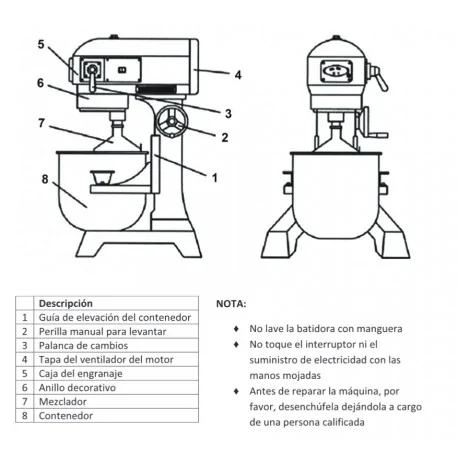 5
4
6
3
7
2
1
8

| | Descripción |
|---|---|
| 1 | Guía de elevación del contenedor |
| 2 | Perilla manual para levantar |
| 3 | Palanca de cambios |
| 4 | Tapa del ventilador del motor |
| 5 | Caja del engranaje |
| 6 | Anillo decorativo |
| 7 | Mezclador |
| 8 | Contenedor |

NOTA:

♦ No lave la batidora con manguera
♦ No toque el interruptor ni el suministro de electricidad con las manos mojadas
♦ Antes de reparar la máquina, por favor, desenchúfela dejándola a cargo de una persona calificada