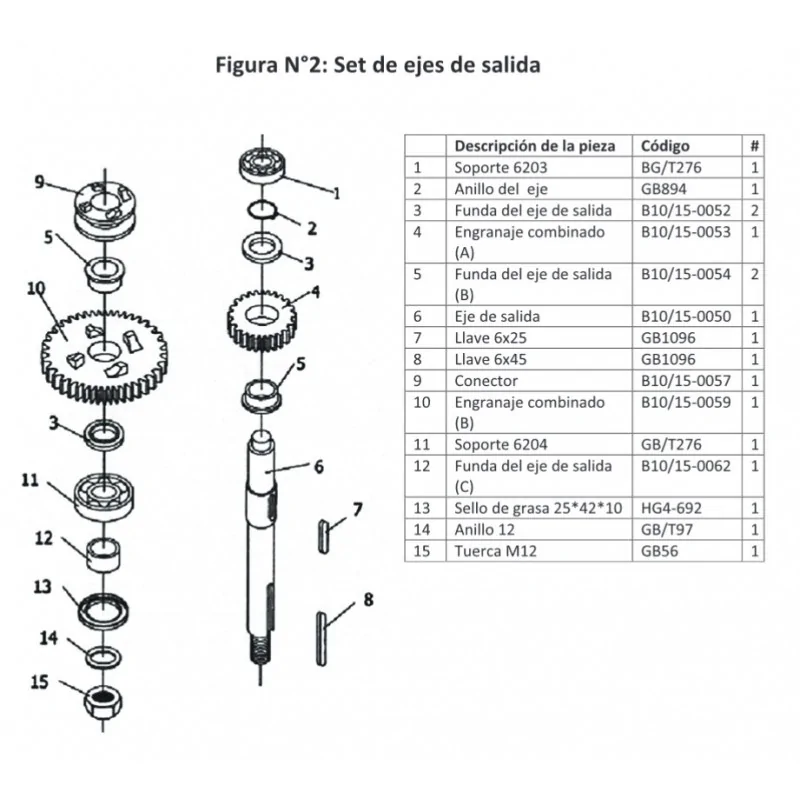 Figura N°2: Set de ejes de salida

9
5
10
3
11
12
13
14
15
1
2
3
4
5
6
7
8

| | Descripción de la pieza | Código | # |
|---|---|---|---|
| 1 | Soporte 6203 | BG/T276 | 1 |
| 2 | Anillo del eje | GB894 | 1 |
| 3 | Funda del eje de salida | B10/15-0052 | 2 |
| 4 | Engranaje combinado (A) | B10/15-0053 | 1 |
| 5 | Funda del eje de salida (B) | B10/15-0054 | 2 |
| 6 | Eje de salida | B10/15-0050 | 1 |
| 7 | Llave 6x25 | GB1096 | 1 |
| 8 | Llave 6x45 | GB1096 | 1 |
| 9 | Conector | B10/15-0057 | 1 |
| 10 | Engranaje combinado (B) | B10/15-0059 | 1 |
| 11 | Soporte 6204 | GB/T276 | 1 |
| 12 | Funda del eje de salida (C) | B10/15-0062 | 1 |
| 13 | Sello de grasa 25*42*10 | HG4-692 | 1 |
| 14 | Anillo 12 | GB/T97 | 1 |
| 15 | Tuerca M12 | GB56 | 1 |