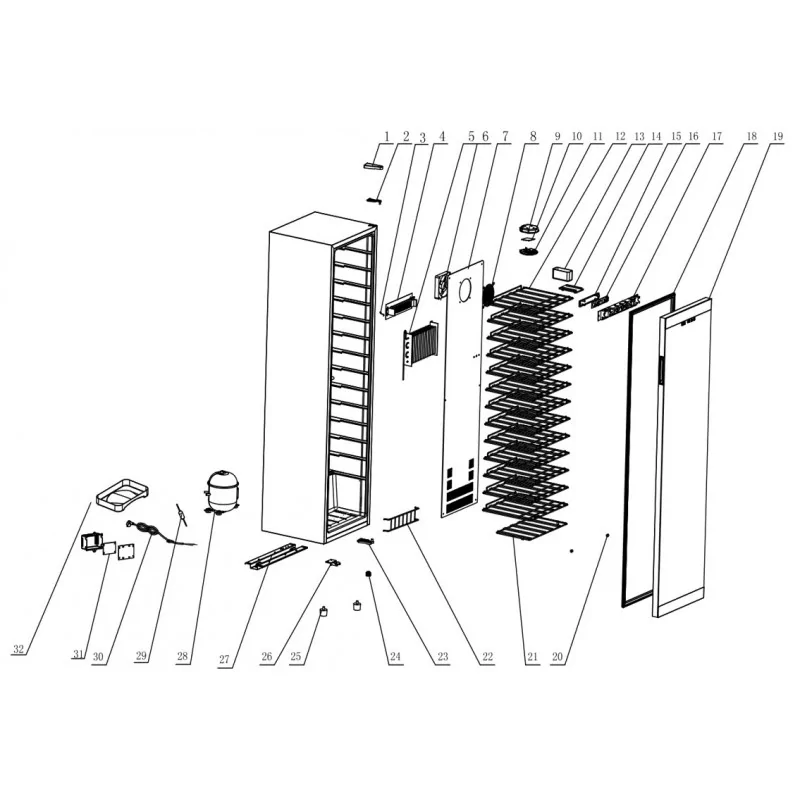 1 2 3 4 5 6 7 8 9 10 11 12 13 14 15 16 17 18 19

32 31 30 29 28 27 26 25 24 23 22 21 20