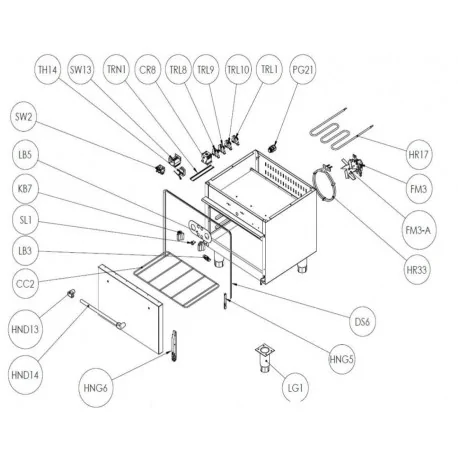 TH14 SW13 TRN1 CR8 TRL8 TRL9 TRL10 TRL1 PG21

SW2

LB5

KB7

SL1

LB3

CC2

HND13

HND14

HNG6

HR17

FM3

FM3-A

HR33

DS6

HNG5

LG1