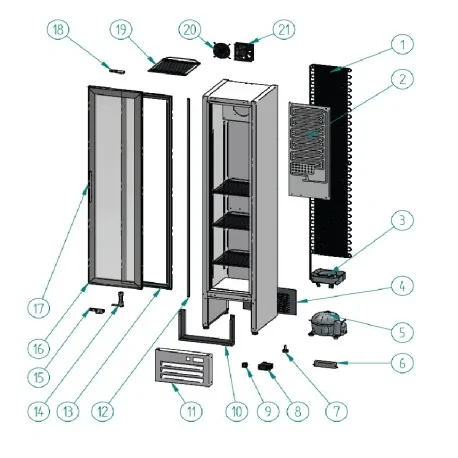 18
19
20
21
1
2
3
4
5
6
17
16
15
14
13
12
11
10
9
8
7