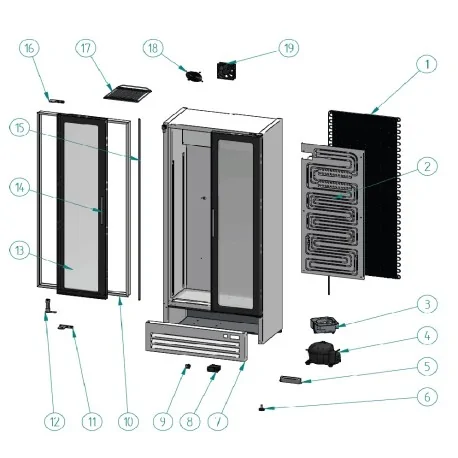 16
17
18
19
1
15
2
14
13
3
4
5
6
12
11
10
9
8
7