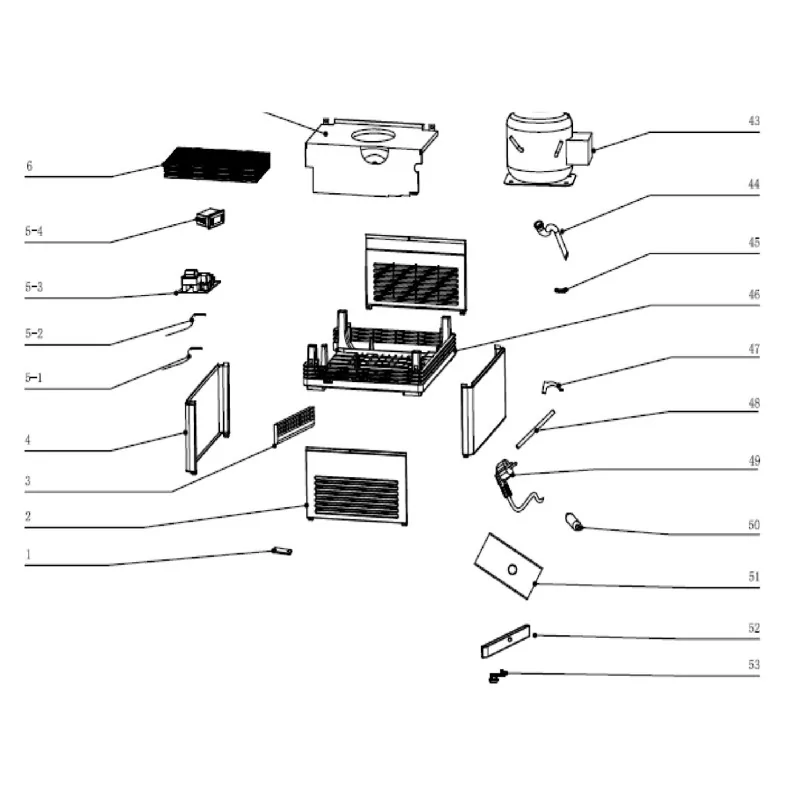 6
5-4
5-3
5-2
5-1
4
3
2
1
43
44
45
46
47
48
49
50
51
52
53