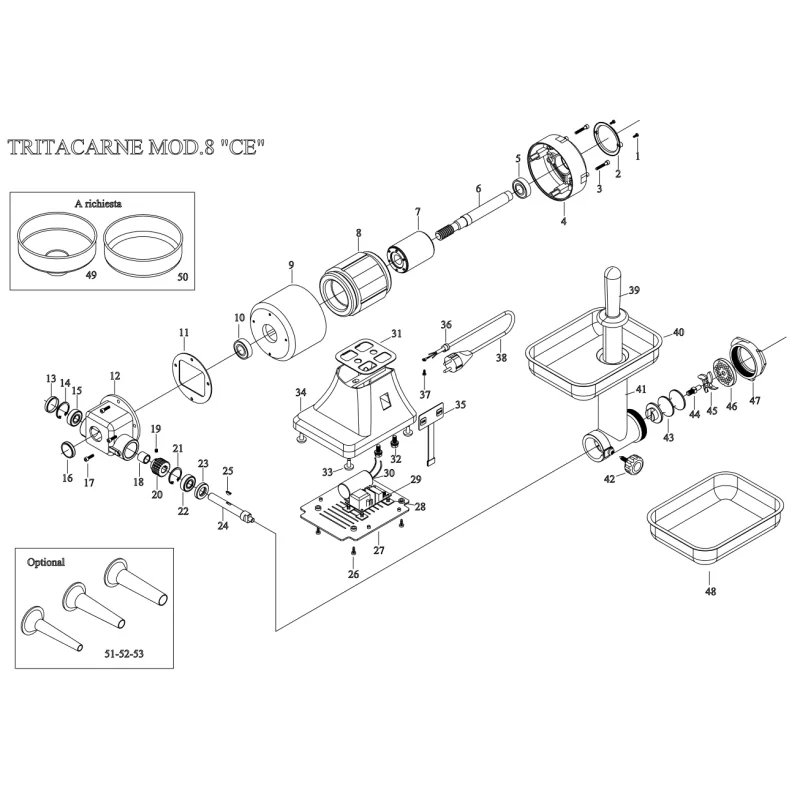 TRITACARNE MOD.8 "CE"

A richiesta

49
50

1
2
3
4
5
6
7
8
9
10
11
12
13
14
15
16
17
18
19
20
21
22
23
24
25
26
27
28
29
30
31
32
33
34
35
36
37
38
39
40
41
42
43
44
45
46
47
48

Optional

51-52-53