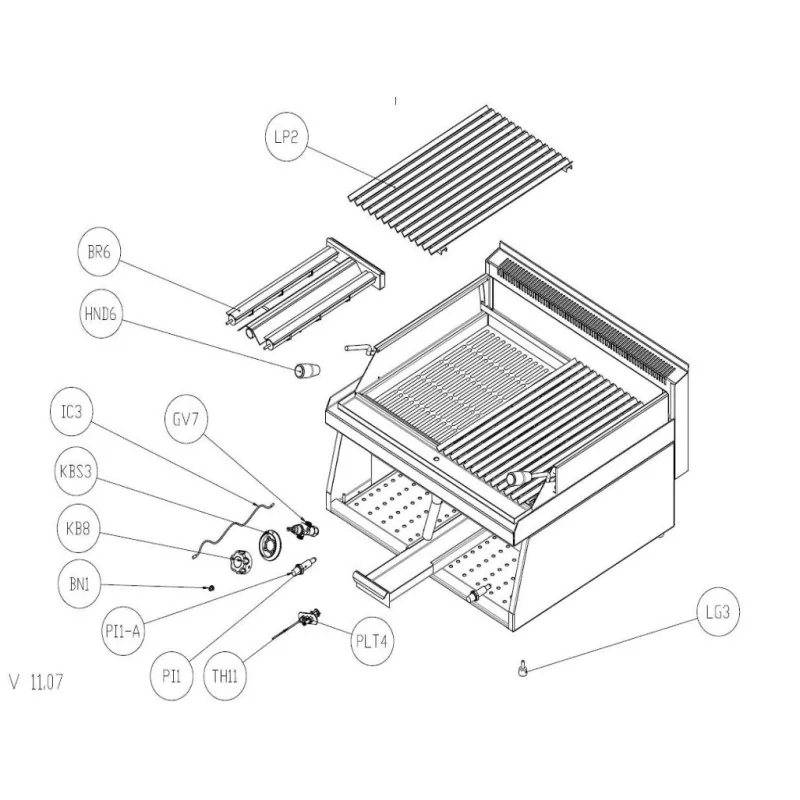 LP2

BR6

HND6

IC3

GV7

KBS3

KB8

BN1

PI1-A

PI1

TH11

PLT4

LG3

V 11.07