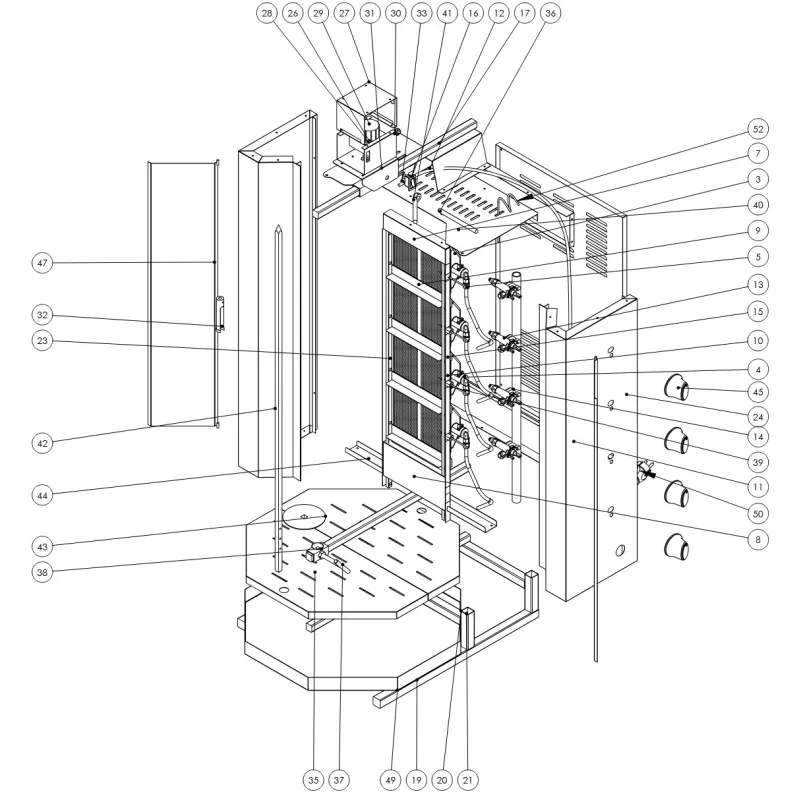 28 26 29 27 31 30 33 41 16 12 17 36

52
7
3
40
9
5
13
15
10
4
45
24
14
39
11
50
8

47
32
23
42
44
43
38

35 37 49 19 20 21