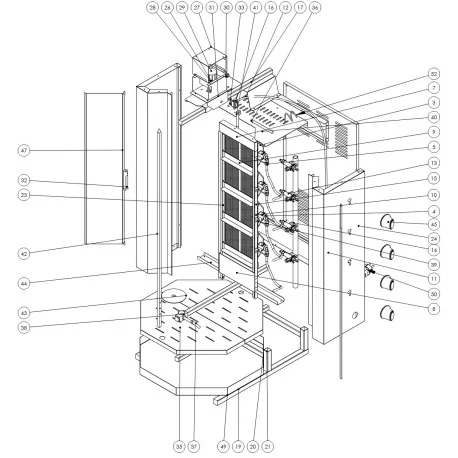 28 26 29 27 31 30 33 41 16 12 17 36

52
7
3
40
9
5
13
15
10
4
45
24
14
39
11
50
8

47
32
23
42
44
43
38

35 37 49 19 20 21