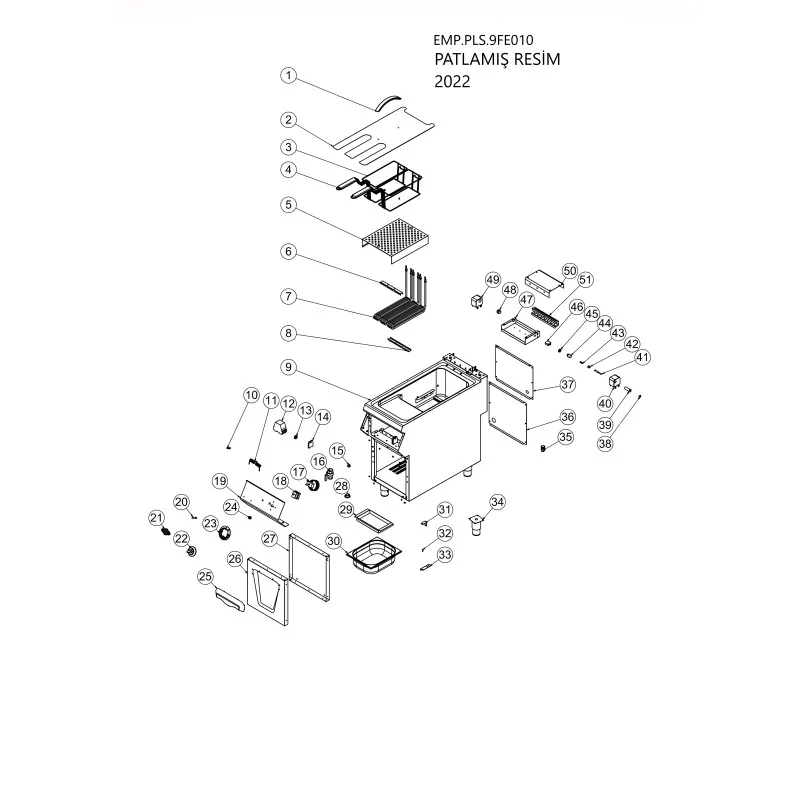 EMP.PLS.9FE010
PATLAMIŞ RESİM
2022

1
2
3
4
5
6
7
8
9
10
11
12
13
14
15
16
17
18
19
20
21
22
23
24
25
26
27
28
29
30
31
32
33
34
35
36
37
38
39
40
41
42
43
44
45
46
47
48
49
50
51