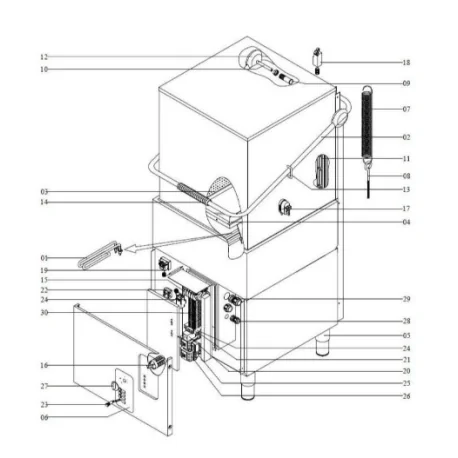 12
10
03
14
01
19
15
22
24
30
16
27
23
06
18
09
07
02
11
08
13
17
04
29
28
05
24
21
20
25
26