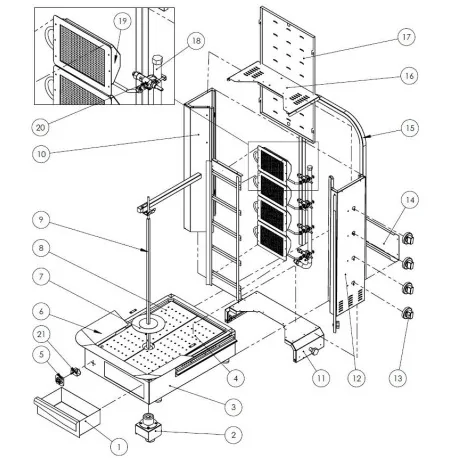 19
18
17
16
20
15
10
14
9
8
7
6
21
5
4
11
12
13
3
1
2