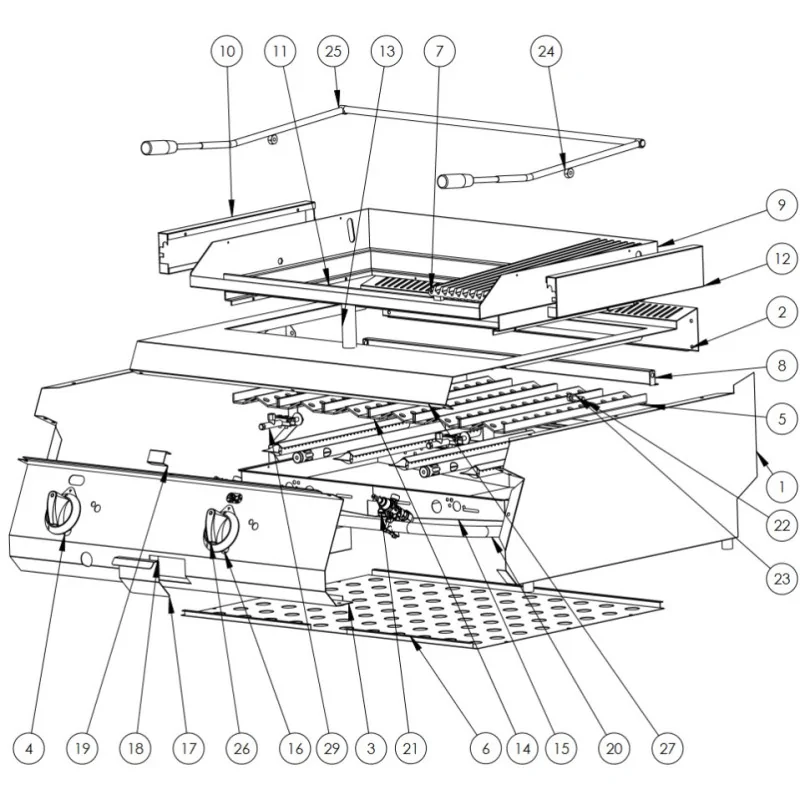 10
11
25
13
7
24
9
12
2
8
5
1
22
23
4
19
18
17
26
16
29
3
21
6
14
15
20
27