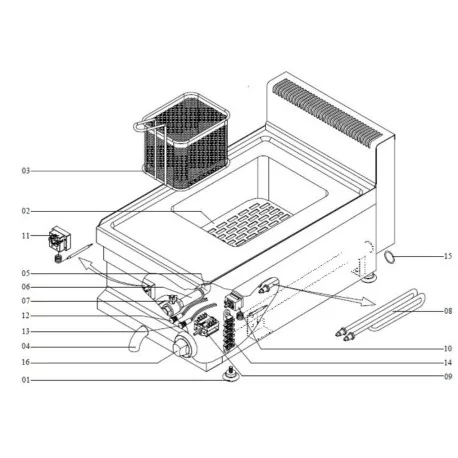 03
02
11
05
06
07
12
13
04
16
01
15
08
10
14
09