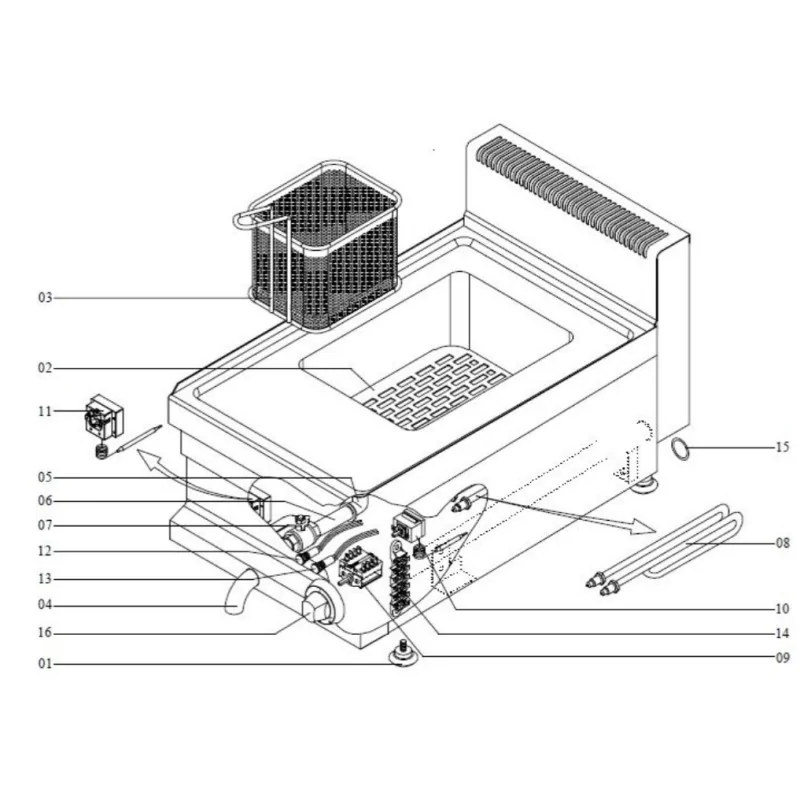 03
02
11
05
06
07
12
13
04
16
01
15
08
10
14
09