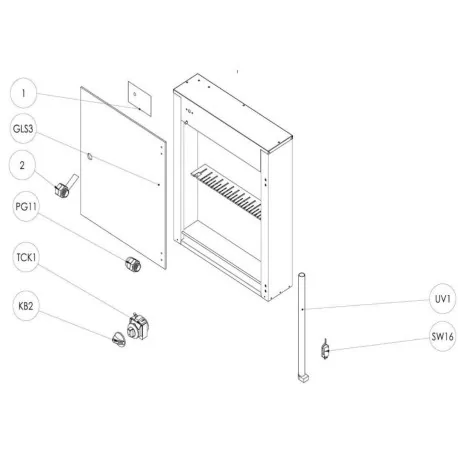 1

GLS3

2

PG11

TCK1

KB2

UV1

SW16