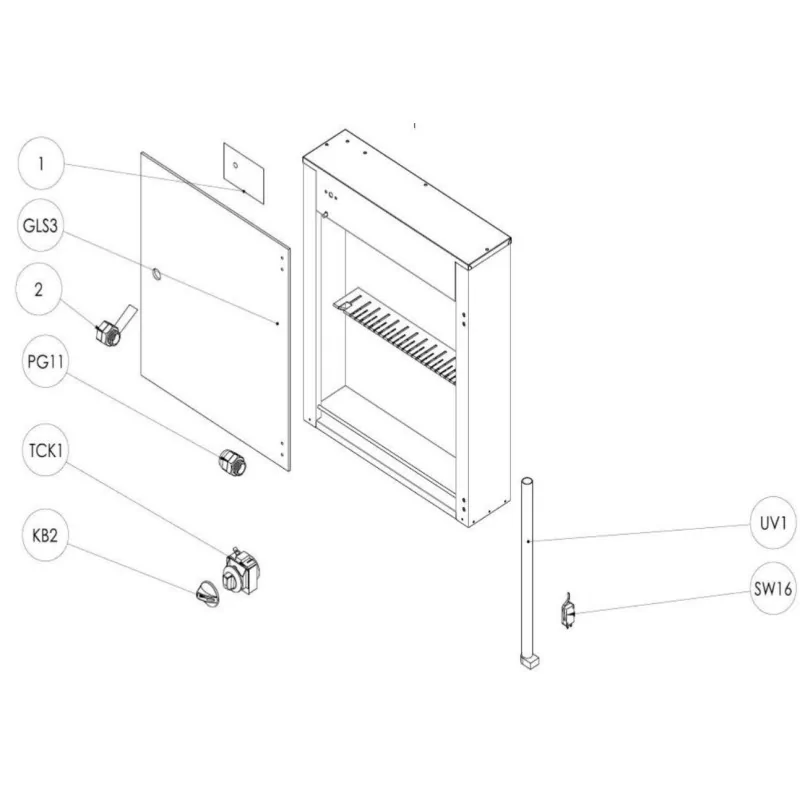 1

GLS3

2

PG11

TCK1

KB2

UV1

SW16