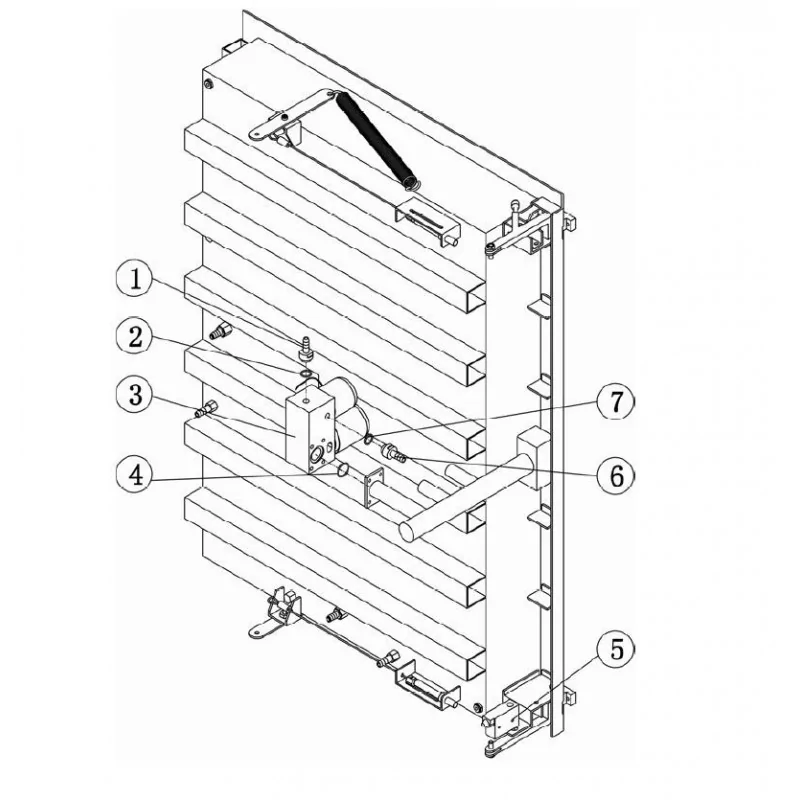 1
2
3
4
7
6
5