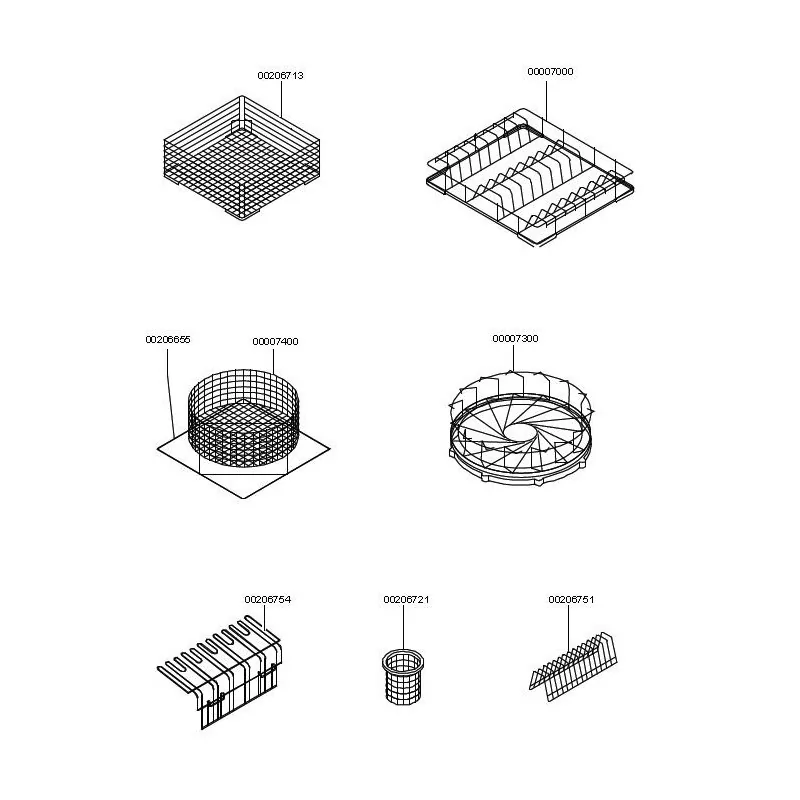 00206713

00007000

00206655

00007400

00007300

00206754

00206721

00206751