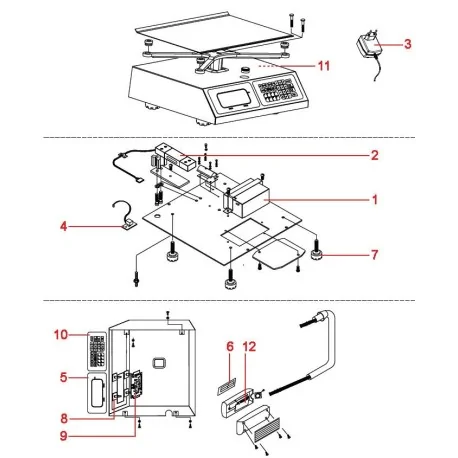 3
11
2
1
4
7
10
6
12
5
8
9