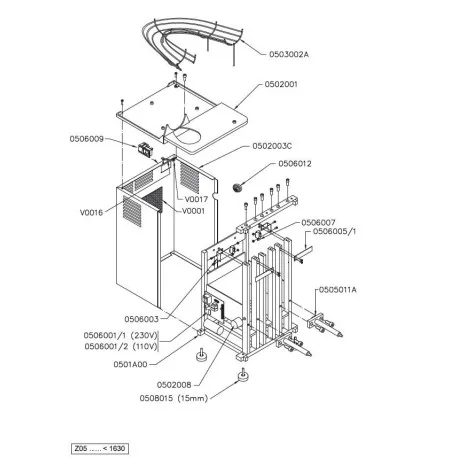 0503002A

0502001

0506009

0502003C

0506012

V0017

V0016

V0001

0506007

0506005/1

0505011A

0506003

0506001/1 (230V)
0506001/2 (110V)

0501A00

0502008

0508015 (15mm)

Z05 ...... < 1630