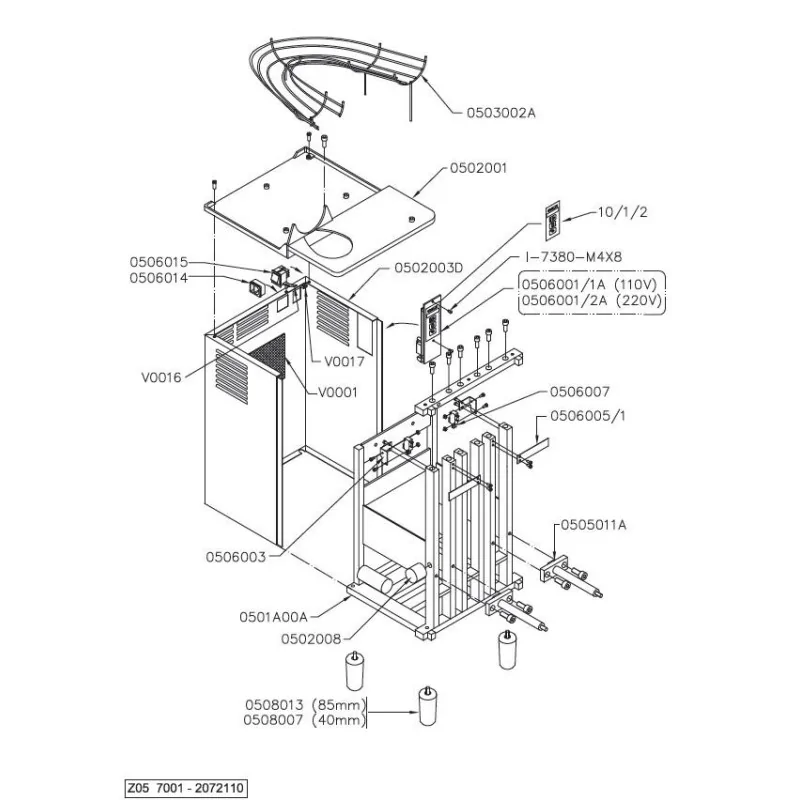 0503002A

0502001

10/1/2

I-7380-M4X8

0506015

0506014

0502003D

0506001/1A (110V)
0506001/2A (220V)

V0017

V0016

V0001

0506007

0506005/1

0505011A

0506003

0501A00A

0502008

0508013 (85mm)
0508007 (40mm)

Z05 7001 - 2072110