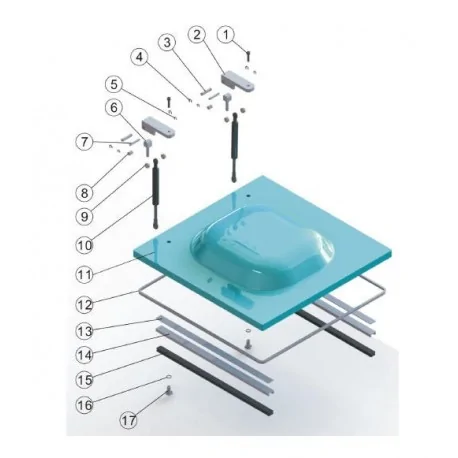 1
2
3
4
5
6
7
8
9
10
11
12
13
14
15
16
17