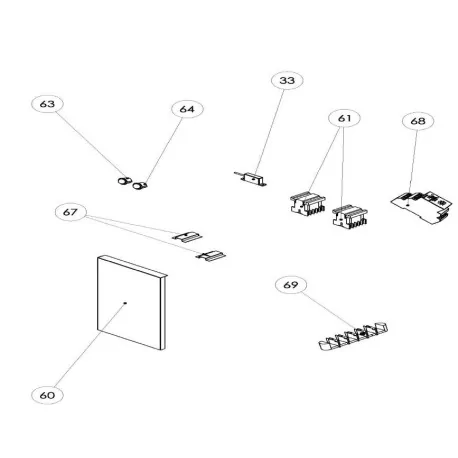 33
63
64
61
68
67
69
60