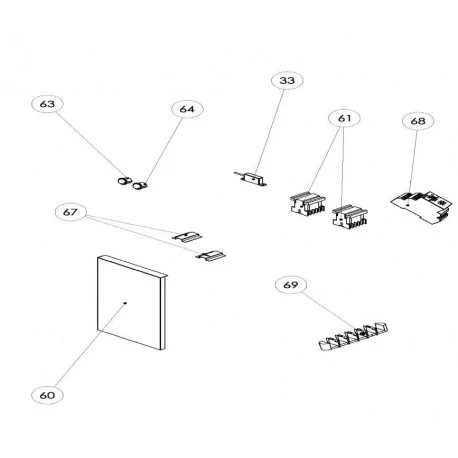 33
63
64
61
68
67
69
60