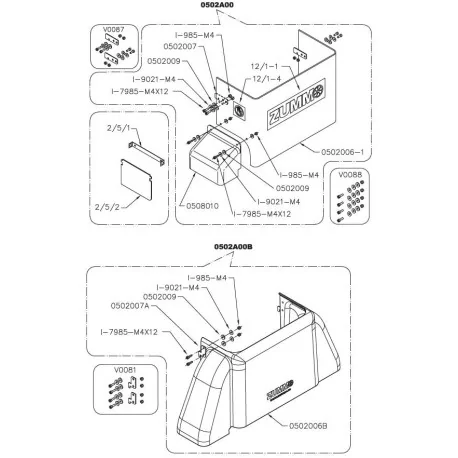 0502A00

V0087

I-985-M4
0502007
0502009
I-9021-M4
I-7985-M4X12

12/1-1
12/1-4

ZUMMO

2/5/1

2/5/2

0502006-1

I-985-M4
0502009
I-9021-M4
I-7985-M4X12
0508010

V0088

0502A00B

I-985-M4
I-9021-M4
0502009
0502007A
I-7985-M4X12

V0081

ZUMMO

0502006B