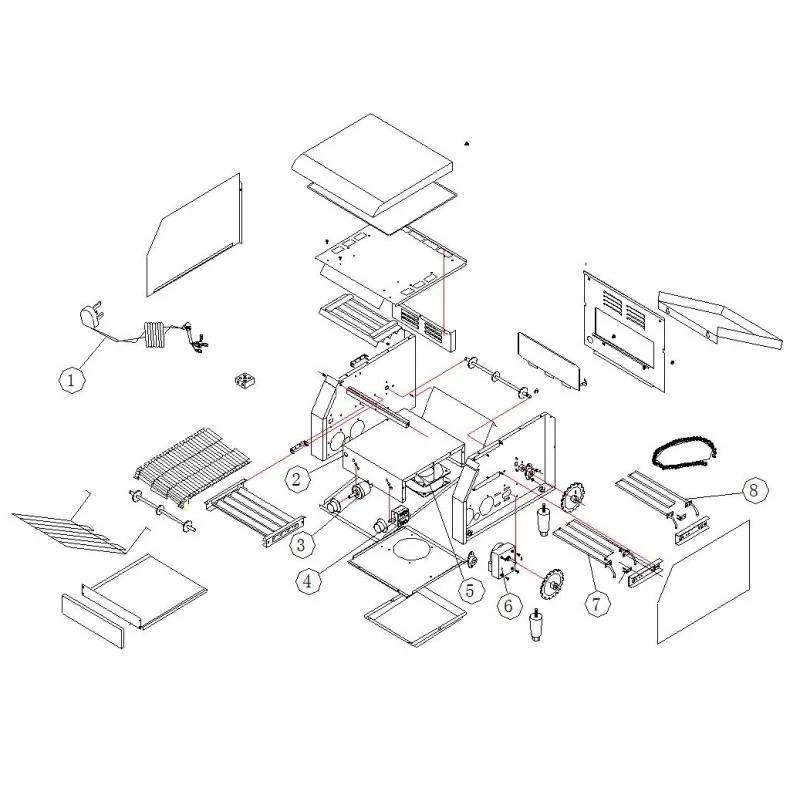 1
2
3
4
5
6
7
8