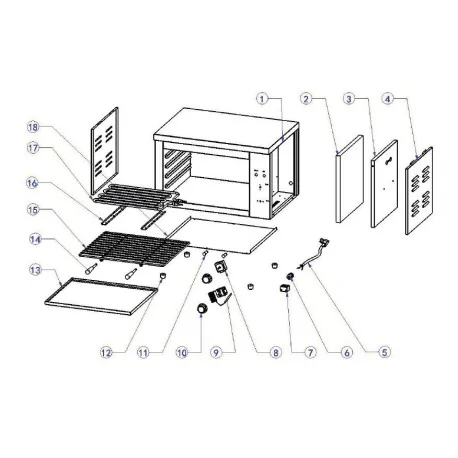 1
2
3
4
18
17
16
15
14
13
12
11
10
9
8
7
6
5