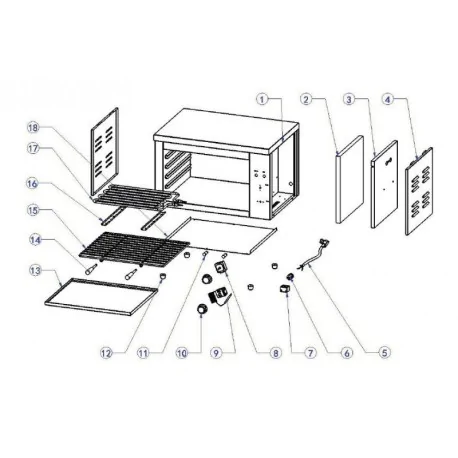 1
2
3
4
18
17
16
15
14
13
12
11
10
9
8
7
6
5