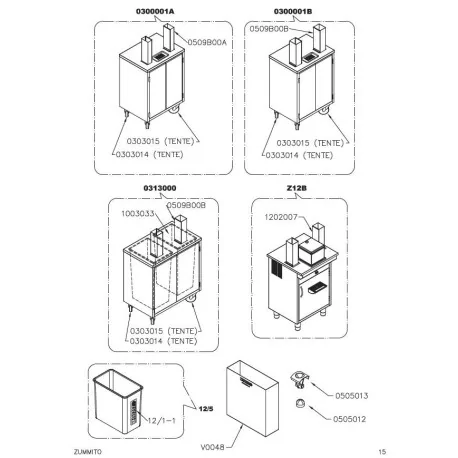 0300001A

0509B00A

0303015 (TENTE)
0303014 (TENTE)

0300001B

0509B00B

0303015 (TENTE)
0303014 (TENTE)

0313000

1003033
0509B00B

0303015 (TENTE)
0303014 (TENTE)

Z12B

1202007

12/5
12/1-1

V0048

0505013
0505012

ZUMMITO

15